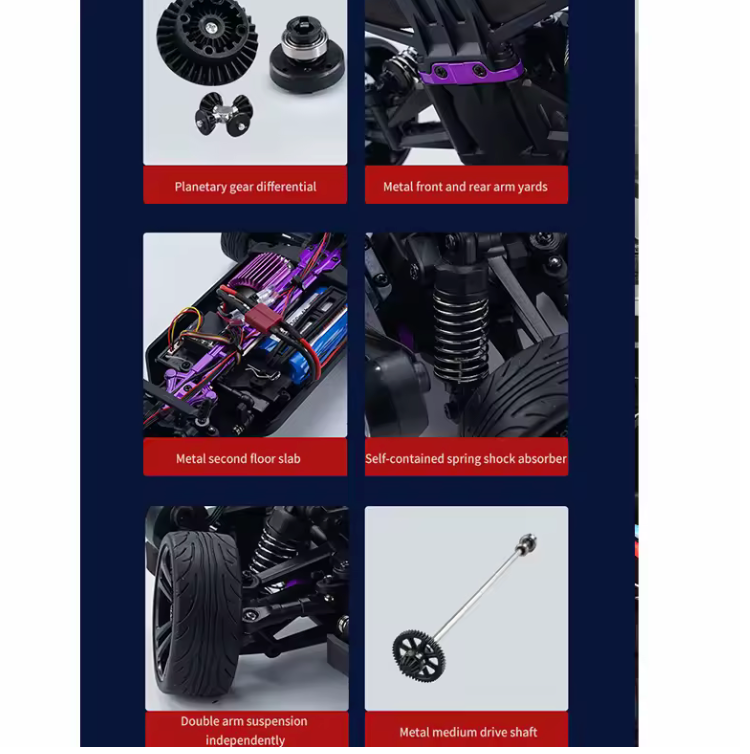 Planetary gear differential

Metal front and rear arm yards

Metal second floor slab

Self-contained spring shock absorber

Double arm suspension independently

Metal medium drive shaft